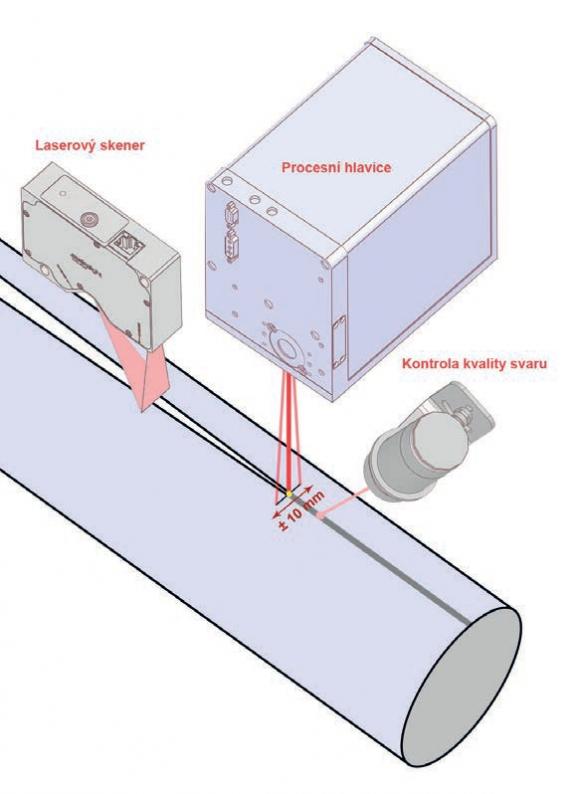 Laserový skener

Procesní hlavice

Kontrola kvality svaru

± 10 mm